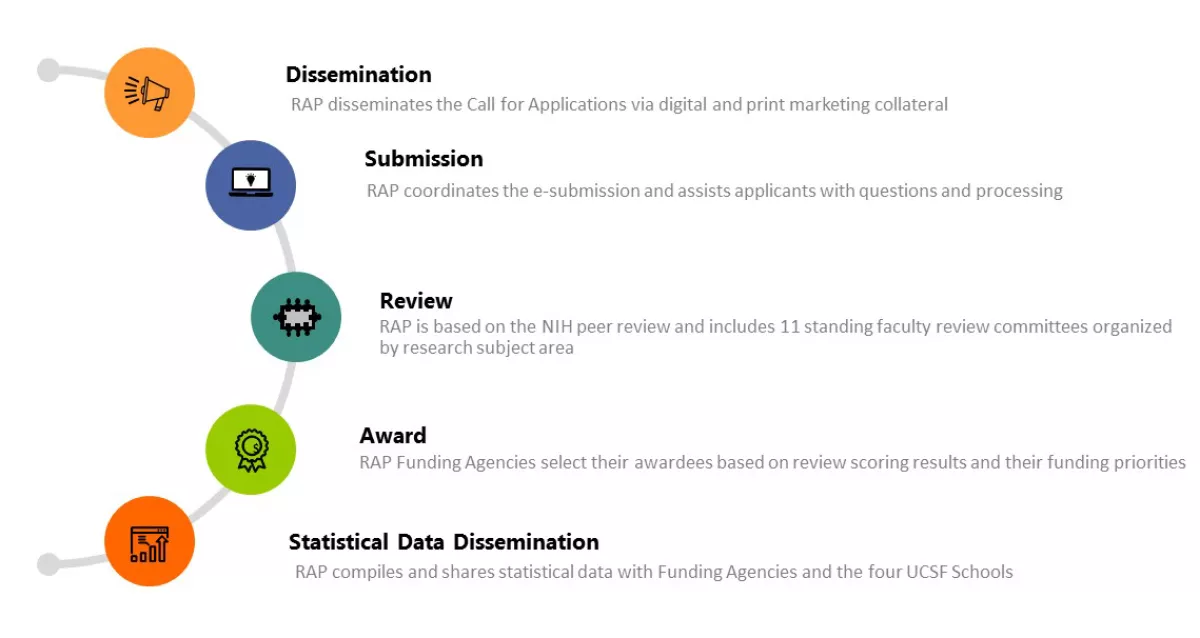 Dissemination
RAP disseminates the Call for Applications via digital and print marketing collateral

Submission
RAP coordinates the e-submission and assists applicants with questions and processing

Review
RAP is based on the NIH peer review and includes 11 standing faculty review committees organized by research subject area

Award
RAP Funding Agencies select their awardees based on review scoring results and their funding priorities

Statistical Data Dissemination
RAP compiles and shares statistical data with Funding Agencies and the four UCSF Schools